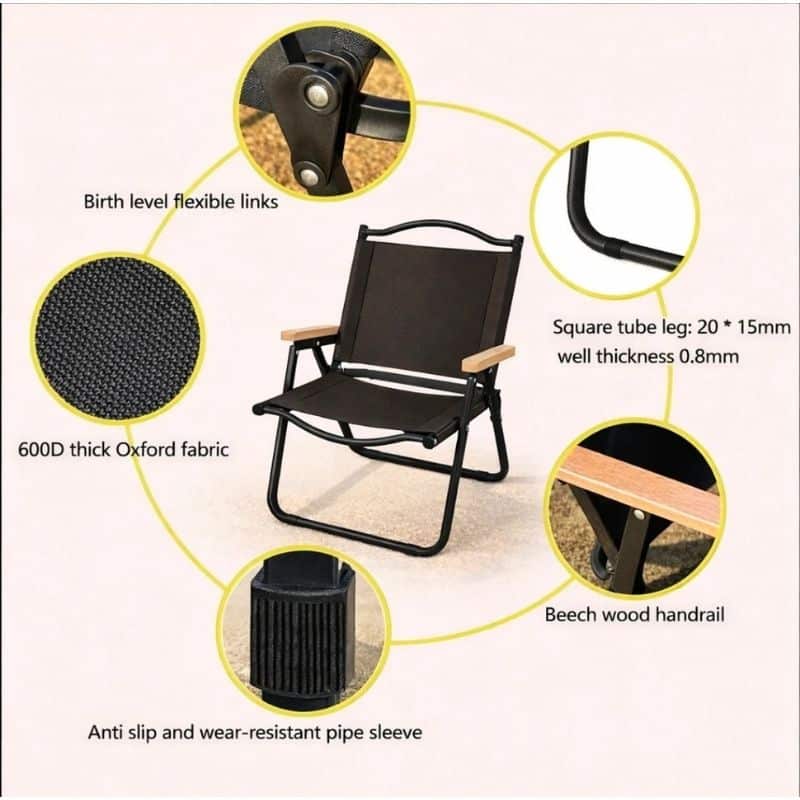 Birth level flexible links

Square tube leg: 20 * 15mm
well thickness 0.8mm

600D thick Oxford fabric

Beech wood handrail

Anti slip and wear-resistant pipe sleeve